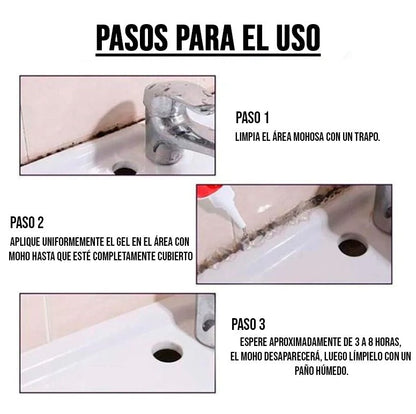 PASOS PARA EL USO

PASO 1
LIMPIA EL ÁREA MOHOSA CON UN TRAPO.

PASO 2
APLIQUE UNIFORMEMENTE EL GEL EN EL ÁREA CON MOHO HASTA QUE ESTÉ COMPLETAMENTE CUBIERTO

PASO 3
ESPERE APROXIMADAMENTE DE 3 A 8 HORAS, EL MOHO DESAPARECERÁ, LUEGO LÍMPIELO CON UN PAÑO HÚMEDO.