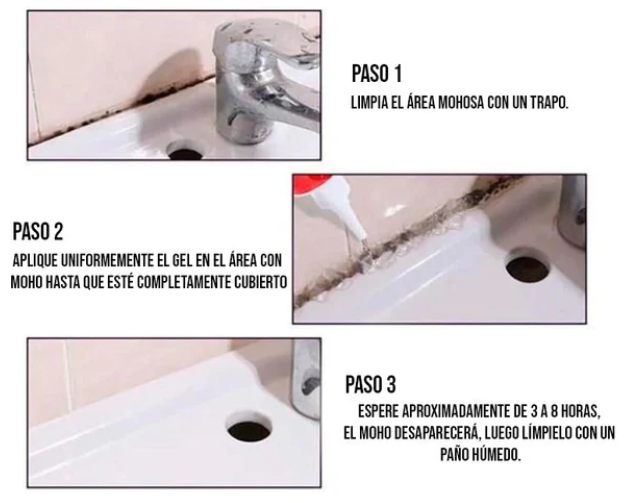 PASO 1
LIMPIA EL ÁREA MOHOSA CON UN TRAPO.

PASO 2
APLIQUE UNIFORMEMENTE EL GEL EN EL ÁREA CON MOHO HASTA QUE ESTÉ COMPLETAMENTE CUBIERTO

PASO 3
ESPERE APROXIMADAMENTE DE 3 A 8 HORAS, EL MOHO DESAPARECERÁ, LUEGO LÍMPIELO CON UN PAÑO HÚMEDO.